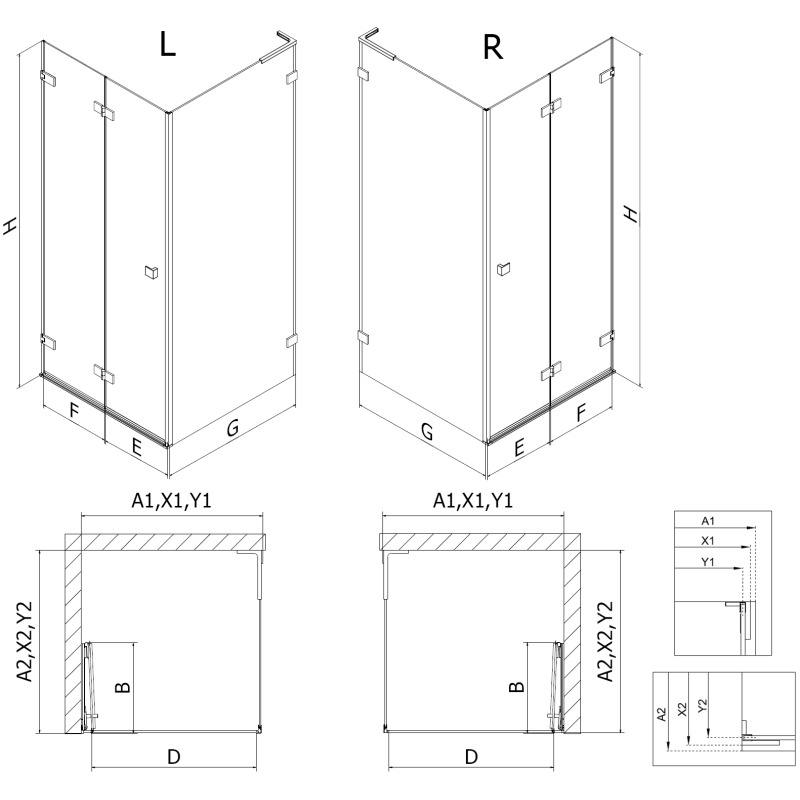 L

R

H

H

F

E

G

G

E

F

A1,X1,Y1

A1,X1,Y1

A2,X2,Y2

A2,X2,Y2

B

B

D

D

A1

X1

Y1

A2

X2

Y2